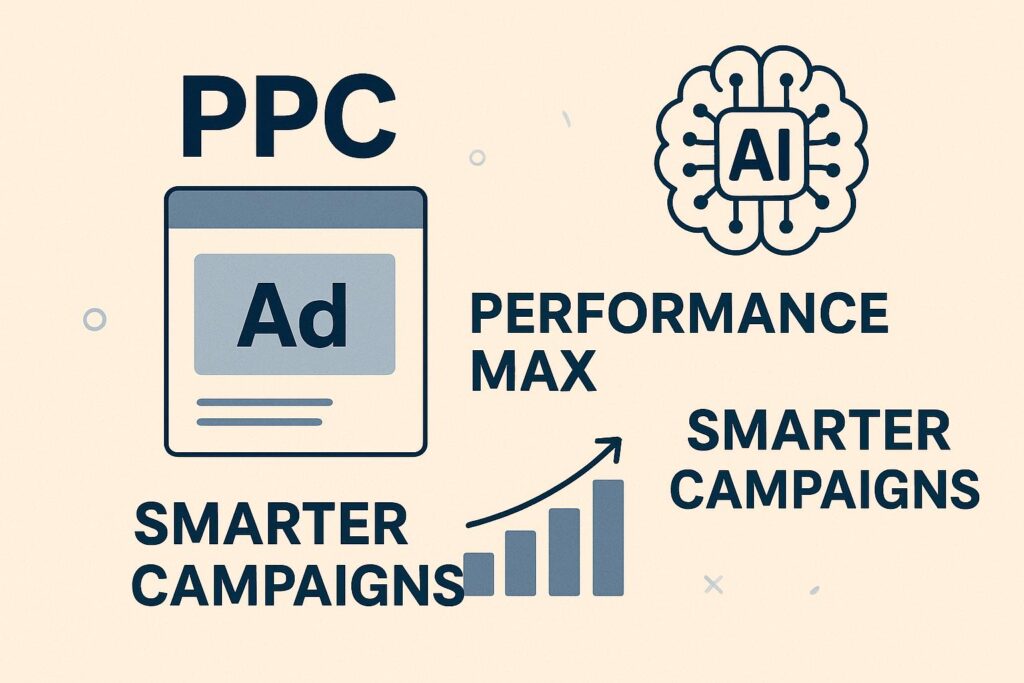 PPC

AI

Ad

PERFORMANCE MAX

SMARTER CAMPAIGNS

SMARTER CAMPAIGNS